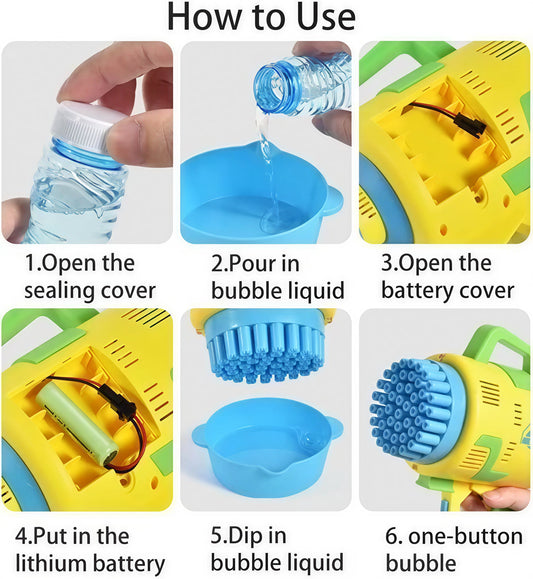 How to Use

1.Open the sealing cover

2.Pour in bubble liquid

3.Open the battery cover

4.Put in the lithium battery

5.Dip in bubble liquid

6. one-button bubble